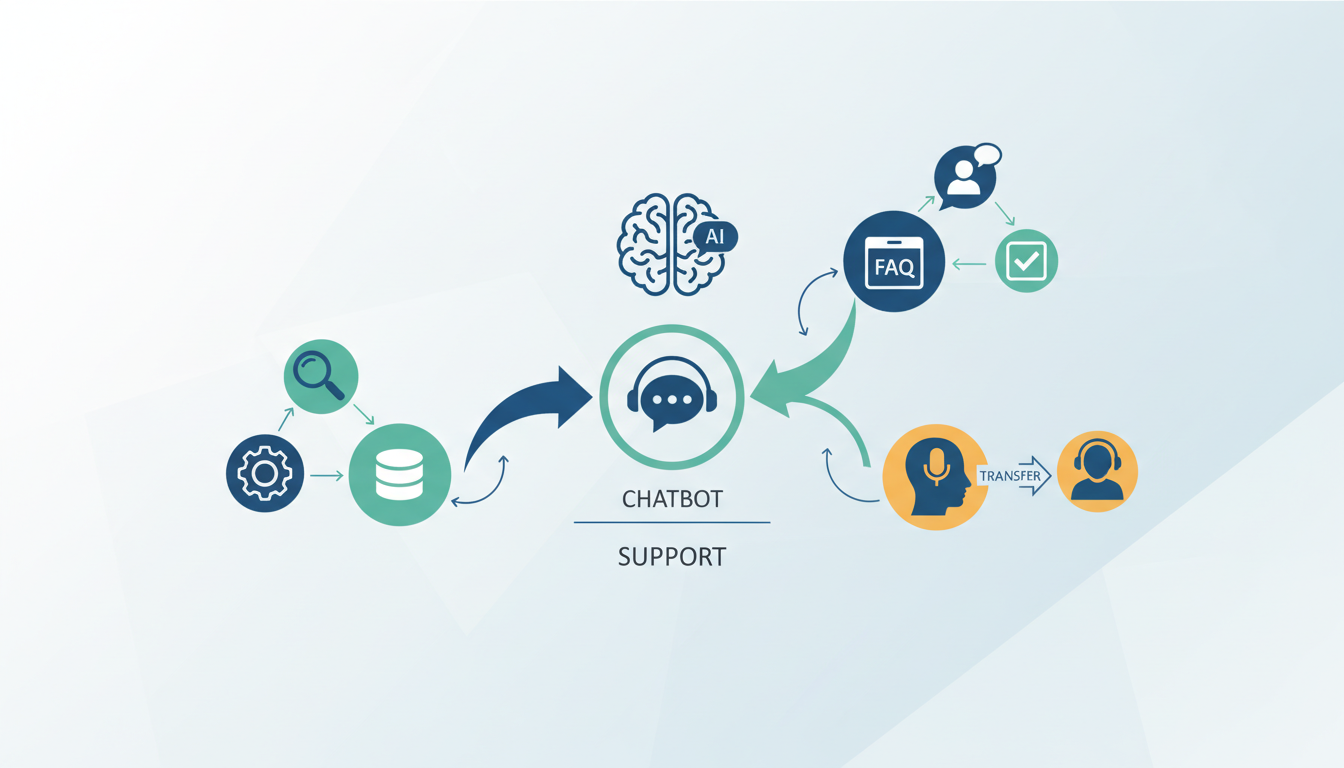 AI

FAQ

CHATBOT

SUPPORT

TRANSFER